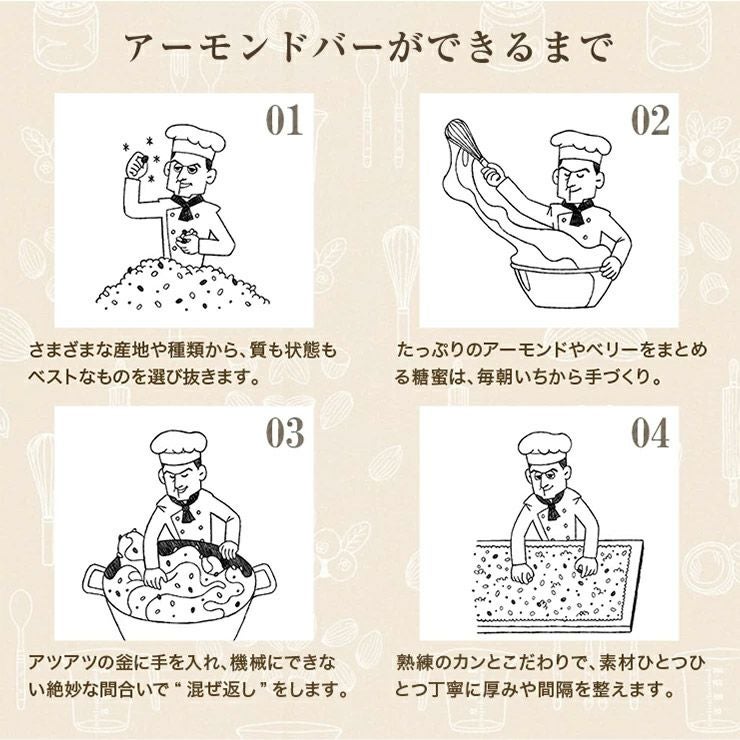 アーモンドバーができるまで

01

さまざまな産地や種類から、質も状態もベストなものを選び抜きます。

02

たっぷりのアーモンドやベリーをまとめる糖蜜は、毎朝いちから手づくり。

03

アツアツの釜に手を入れ、機械にできない絶妙な間合いで“混ぜ返し”をします。

04

熟練のカンとこだわりで、素材ひとつひとつ丁寧に厚みや間隔を整えます。